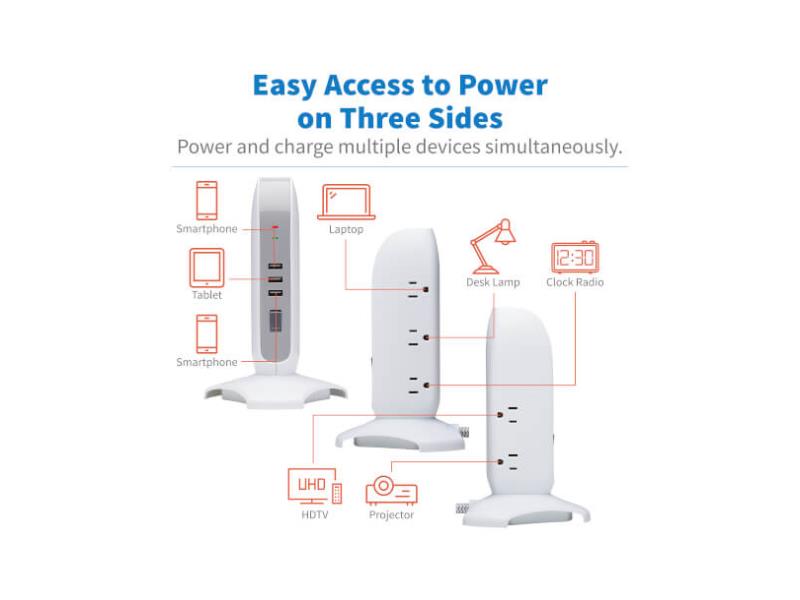 Easy Access to Power on Three Sides

Power and charge multiple devices simultaneously.

Smartphone

Tablet

Smartphone

Laptop

Desk Lamp

12:30

Clock Radio

UHD

HDTV

Projector