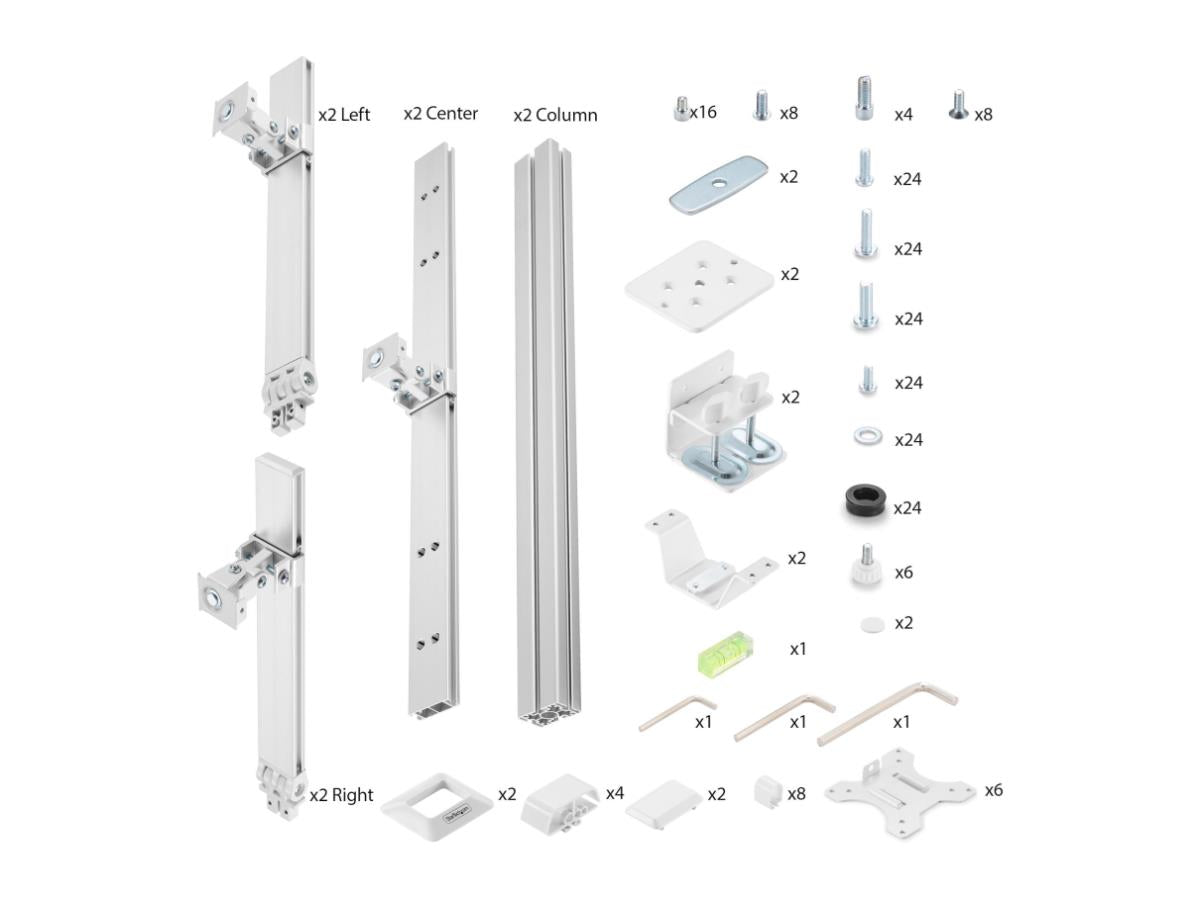 x2 Left
x2 Center
x2 Column
x16
x8
x4
x8
x2
x24
x2
x24
x24
x2
x24
x24
x24
x2
x6
x2
x1
x1
x1
x1
x2 Right
x2
x4
x2
x8
x6