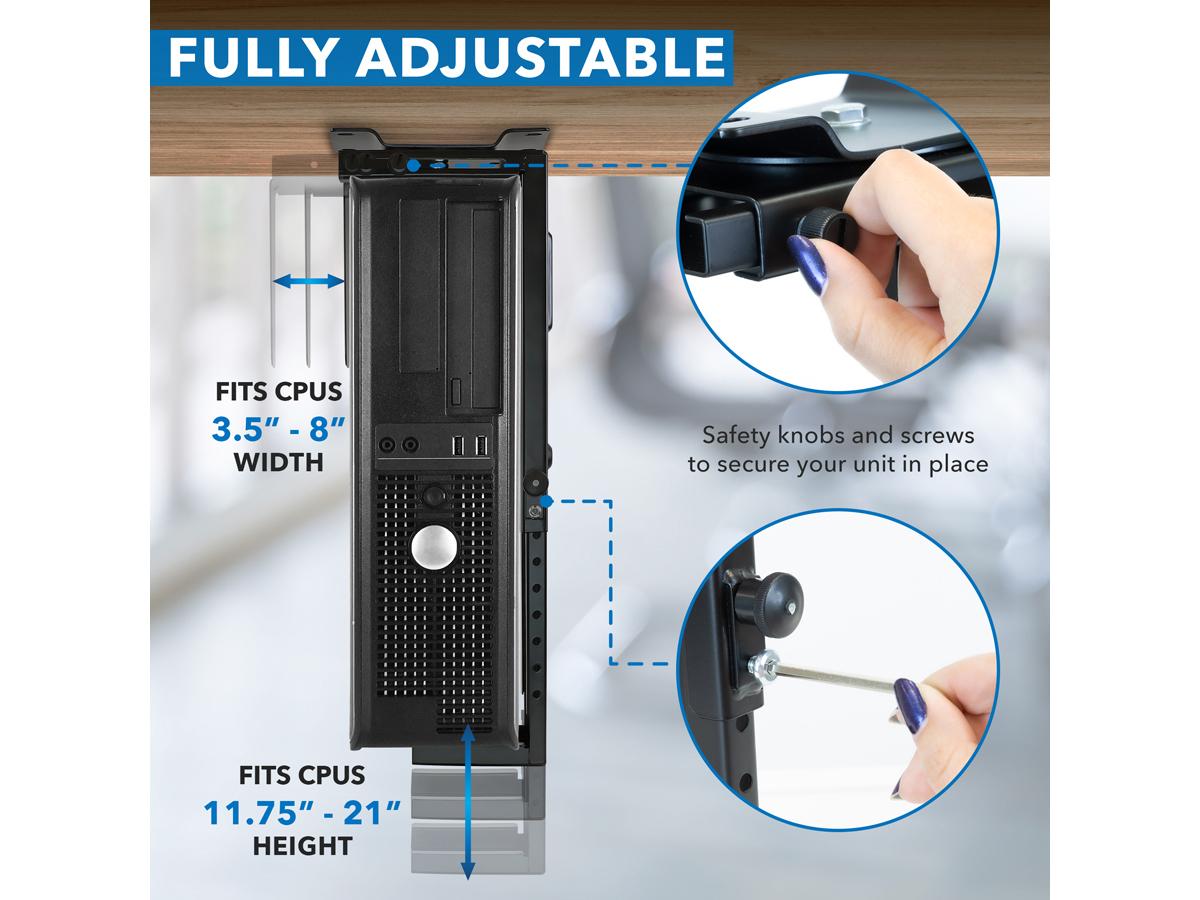 FULLY ADJUSTABLE

FITS CPUS
3.5" - 8"
WIDTH

Safety knobs and screws to secure your unit in place

FITS CPUS
11.75" - 21"
HEIGHT